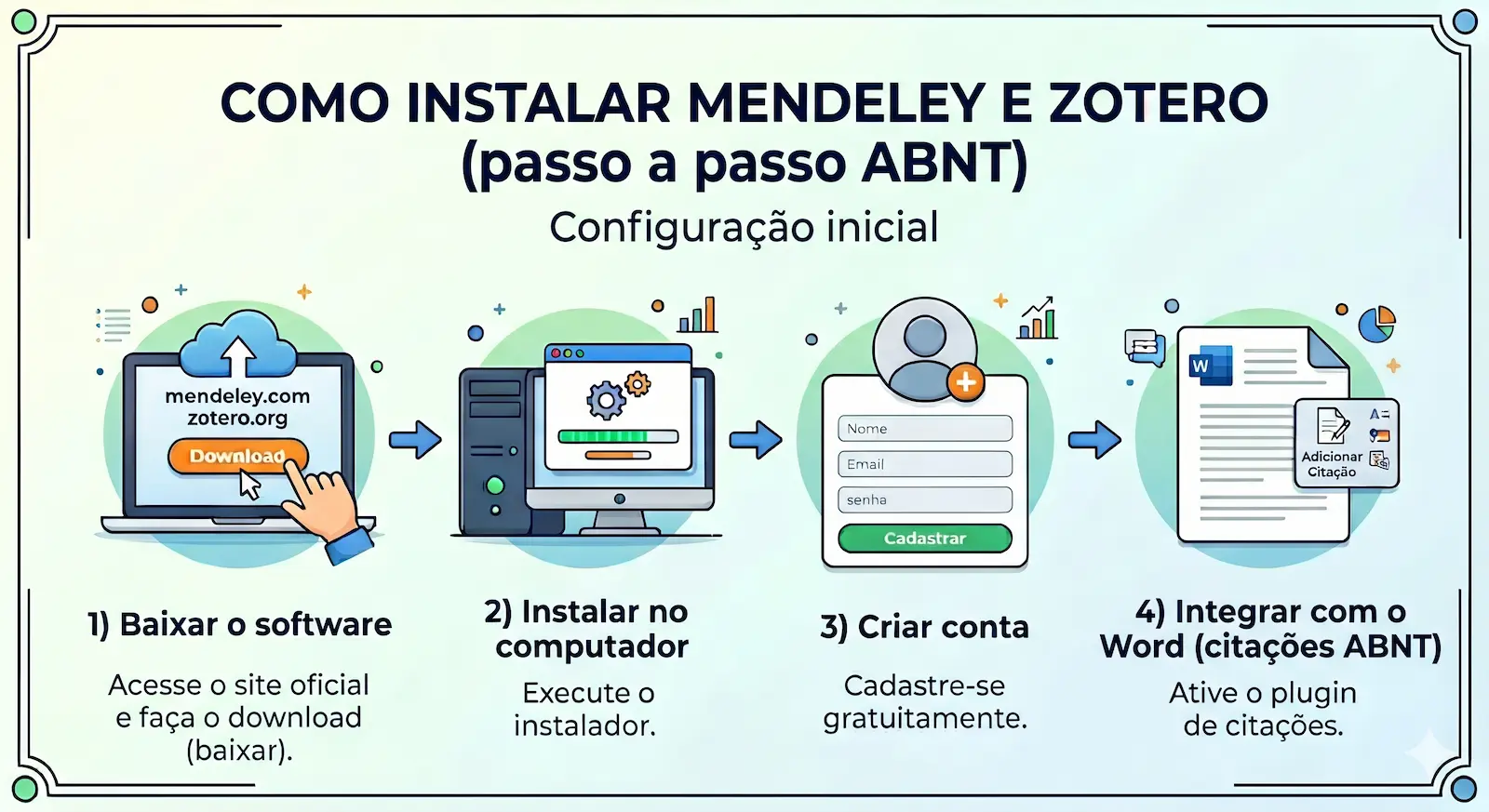 COMO INSTALAR MENDELEY E ZOTERO
(passo a passo ABNT)

Configuração inicial

mendeley.com
zotero.org
Download

Nome
Email
senha
Cadastrar

W

Adicionar Citação

1) Baixar o software

Acesse o site oficial e faça o download (baixar).

2) Instalar no computador

Execute o instalador.

3) Criar conta

Cadastre-se gratuitamente.

4) Integrar com o Word (citações ABNT)

Ative o plugin de citações.